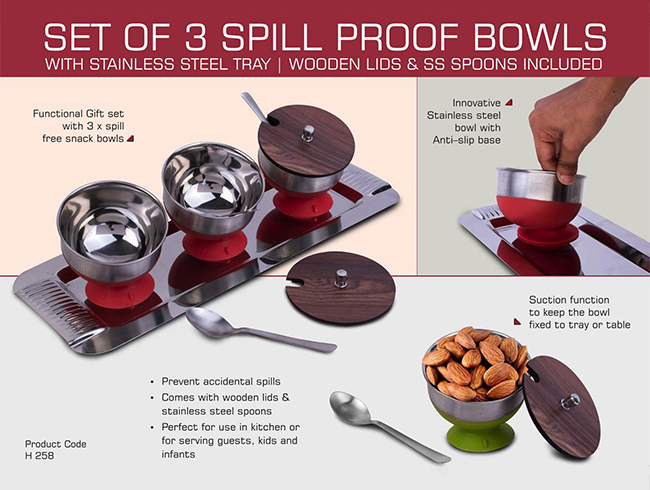 SET OF 3 SPILL PROOF BOWLS
WITH STAINLESS STEEL TRAY | WOODEN LIDS & SS SPOONS INCLUDED

Functional Gift set with 3 x spill free snack bowls

Innovative Stainless steel bowl with Anti-slip base

Suction function to keep the bowl fixed to tray or table

• Prevent accidental spills
• Comes with wooden lids & stainless steel spoons
• Perfect for use in kitchen or for serving guests, kids and infants

Product Code
H 258