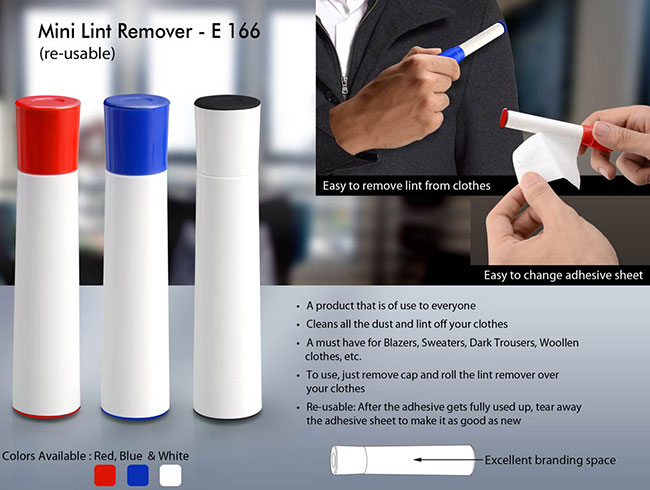 Mini Lint Remover - E 166
(re-usable)

Easy to remove lint from clothes

Easy to change adhesive sheet

• A product that is of use to everyone
• Cleans all the dust and lint off your clothes
• A must have for Blazers, Sweaters, Dark Trousers, Woollen clothes, etc.
• To use, just remove cap and roll the lint remover over your clothes
• Re-usable: After the adhesive gets fully used up, tear away the adhesive sheet to make it as good as new

Colors Available : Red, Blue & White

Excellent branding space